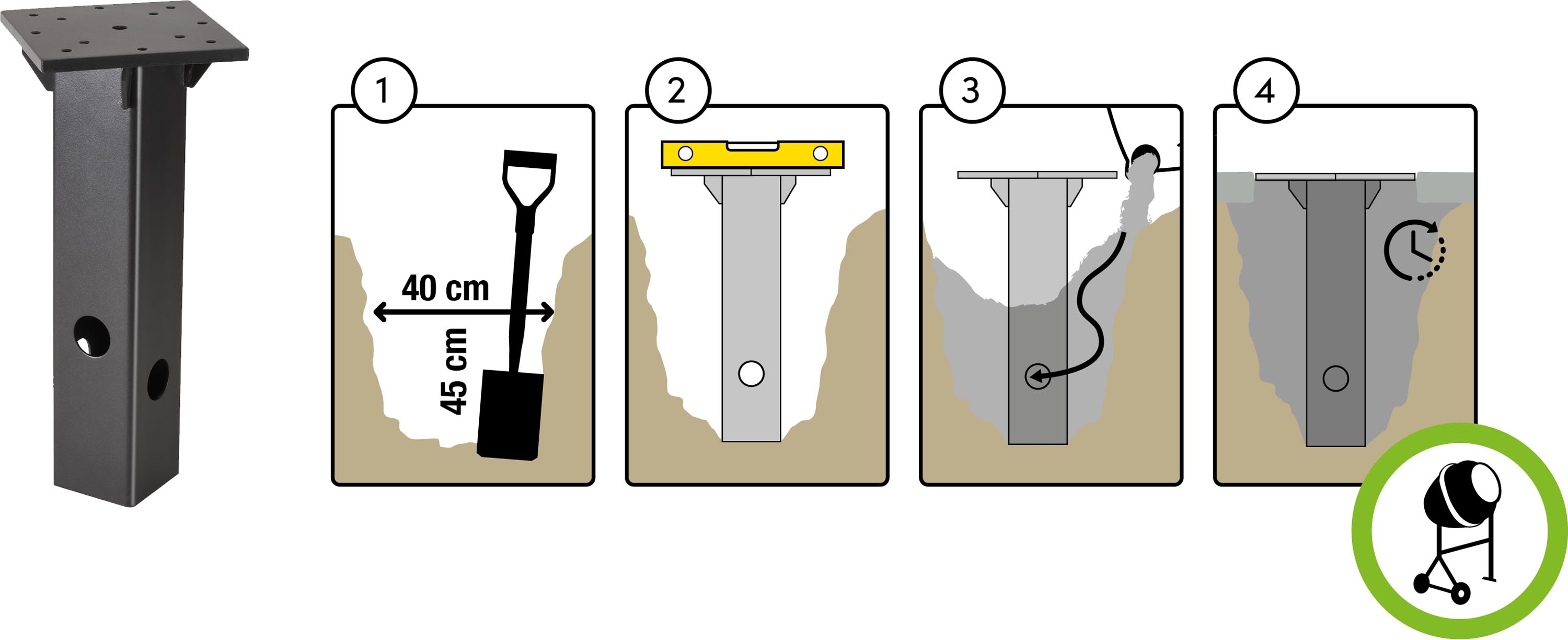 1

40 cm

45 cm

2

3

4