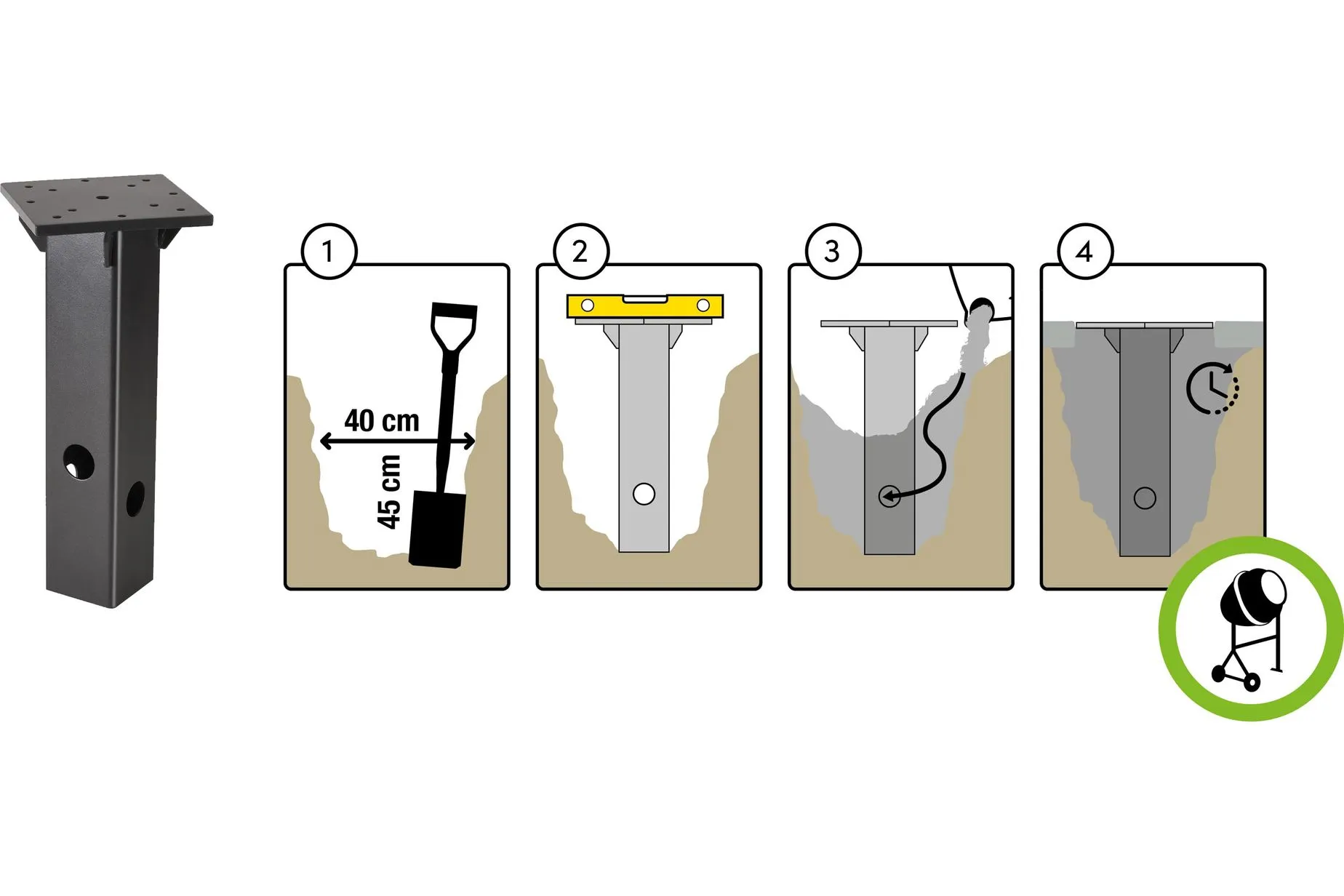 1

40 cm

45 cm

2

3

4